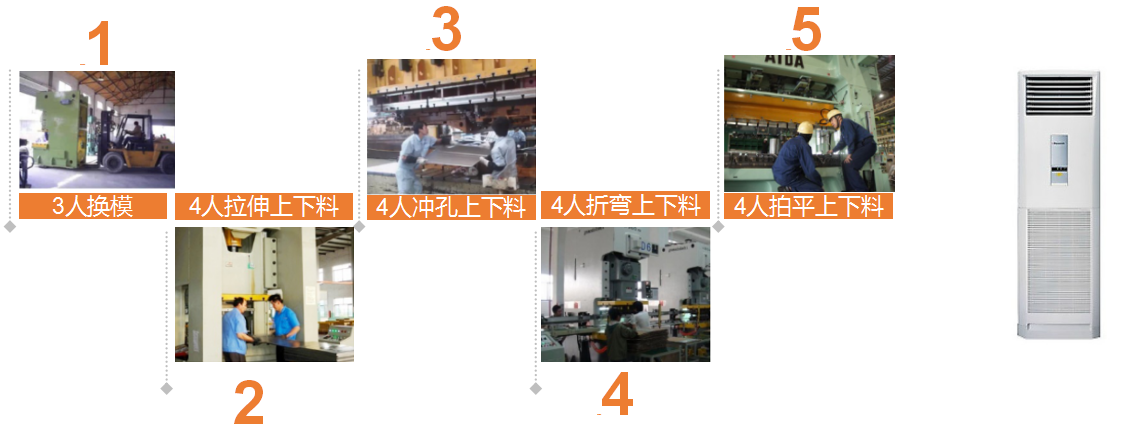 1

3人换模

4人拉伸上下料

2

3

4人冲孔上下料

4人折弯上下料

4

5

AIDA

4人拍平上下料